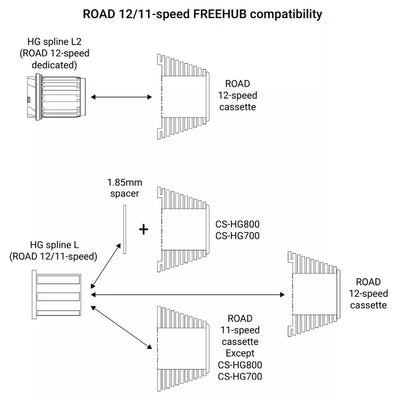 ROAD 12/11-speed FREEHUB compatibility

HG spline L2 (ROAD 12-speed dedicated)

ROAD 12-speed cassette

1.85mm spacer

+

CS-HG800
CS-HG700

HG spline L (ROAD 12/11-speed)

ROAD 12-speed cassette

ROAD 11-speed cassette Except CS-HG800 CS-HG700