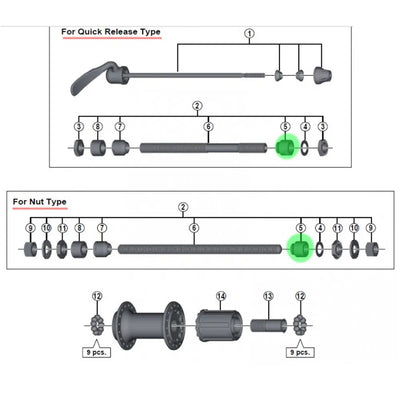 For Quick Release Type

1

2

3 8 7 6 5 4 3

For Nut Type

2

9 10 11 8 7 6 5 4 11 10 9

12 14 13 12

9 pcs.

9 pcs.